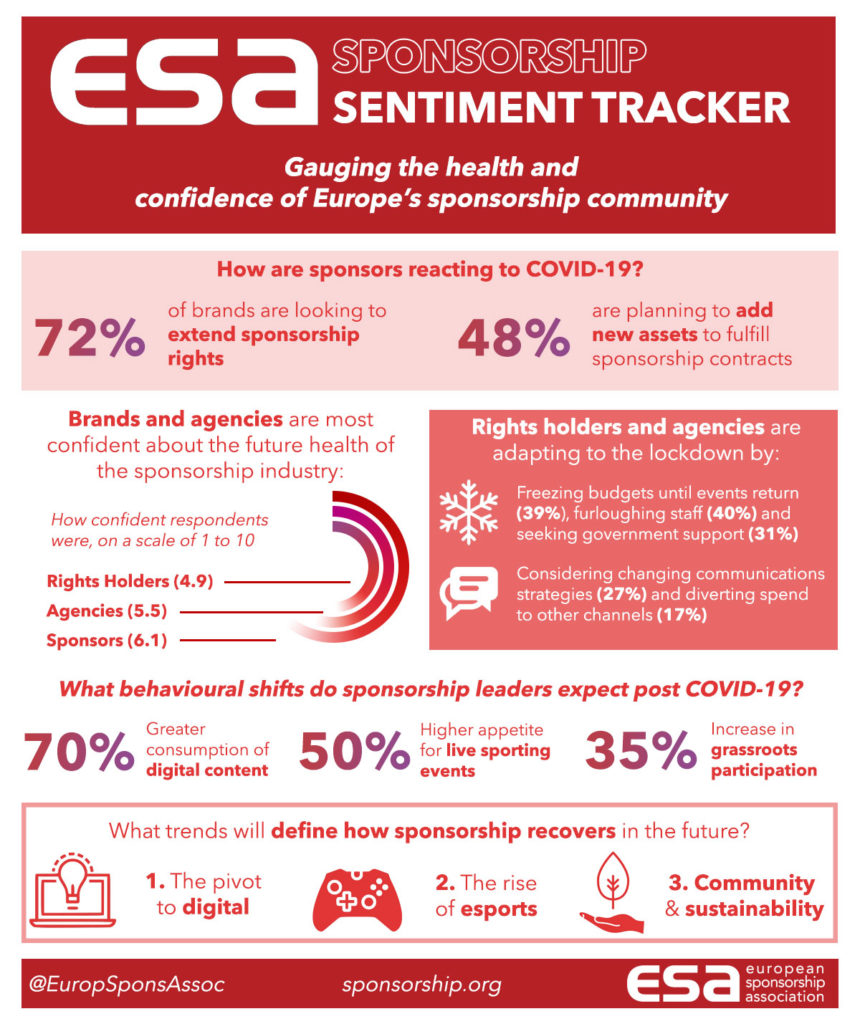 esa SPONSORSHIP SENTIMENT TRACKER

Gauging the health and confidence of Europe's sponsorship community

How are sponsors reacting to COVID-19?

72% of brands are looking to extend sponsorship rights

48% are planning to add new assets to fulfill sponsorship contracts

Brands and agencies are most confident about the future health of the sponsorship industry:

How confident respondents were, on a scale of 1 to 10

Rights Holders (4.9)
Agencies (5.5)
Sponsors (6.1)

Rights holders and agencies are adapting to the lockdown by:

Freezing budgets until events return (39%), furloughing staff (40%) and seeking government support (31%)

Considering changing communications strategies (27%) and diverting spend to other channels (17%)

What behavioural shifts do sponsorship leaders expect post COVID-19?

70% Greater consumption of digital content

50% Higher appetite for live sporting events

35% Increase in grassroots participation

What trends will define how sponsorship recovers in the future?

1. The pivot to digital

2. The rise of esports

3. Community & sustainability

@EuropSponsAssoc

sponsorship.org

esa european sponsorship association