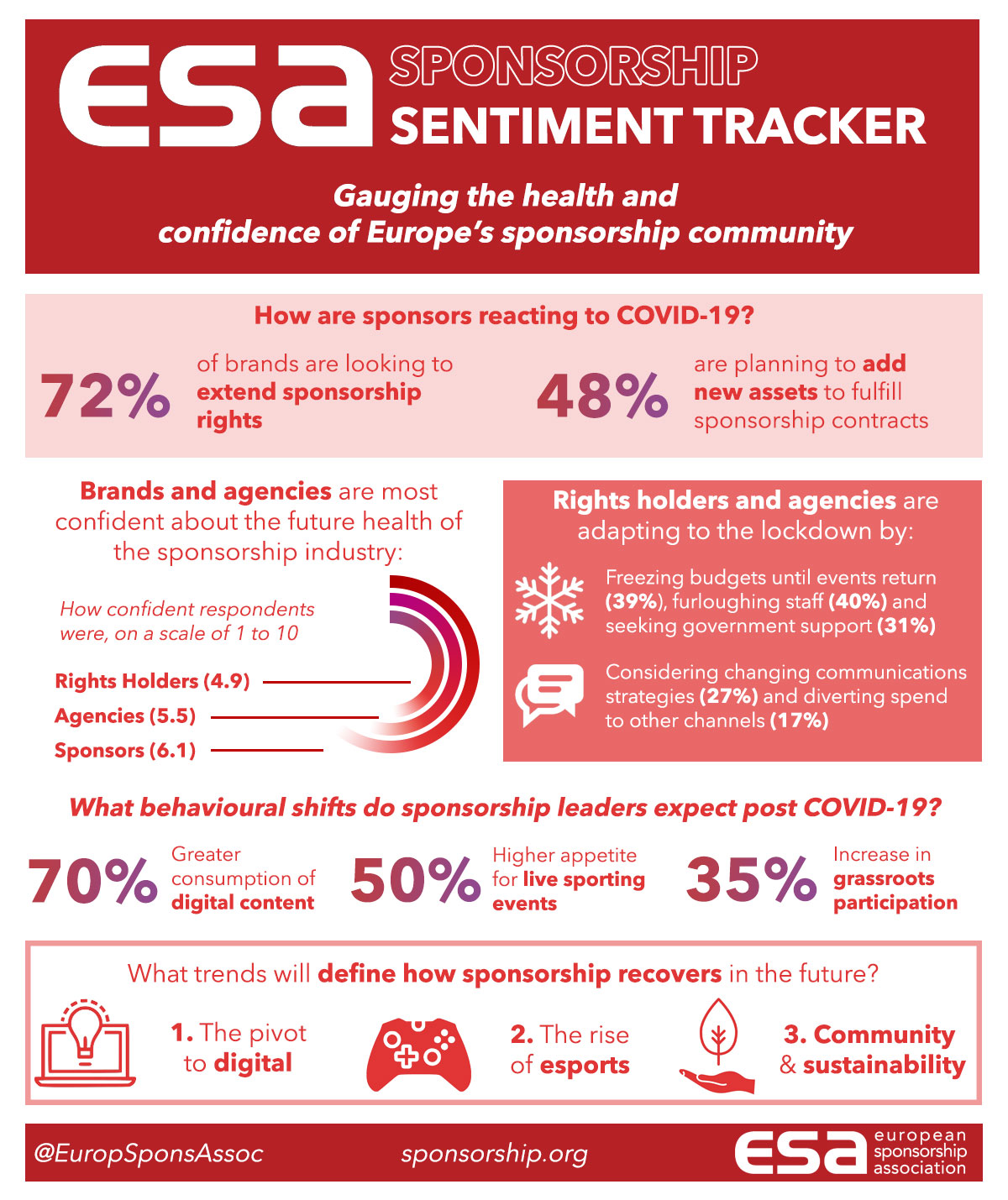 esa SPONSORSHIP SENTIMENT TRACKER

Gauging the health and confidence of Europe's sponsorship community

How are sponsors reacting to COVID-19?

72% of brands are looking to extend sponsorship rights

48% are planning to add new assets to fulfill sponsorship contracts

Brands and agencies are most confident about the future health of the sponsorship industry:

How confident respondents were, on a scale of 1 to 10

Rights Holders (4.9)
Agencies (5.5)
Sponsors (6.1)

Rights holders and agencies are adapting to the lockdown by:

Freezing budgets until events return (39%), furloughing staff (40%) and seeking government support (31%)

Considering changing communications strategies (27%) and diverting spend to other channels (17%)

What behavioural shifts do sponsorship leaders expect post COVID-19?

70% Greater consumption of digital content

50% Higher appetite for live sporting events

35% Increase in grassroots participation

What trends will define how sponsorship recovers in the future?

1. The pivot to digital

2. The rise of esports

3. Community & sustainability

@EuropSponsAssoc

sponsorship.org

esa european sponsorship association