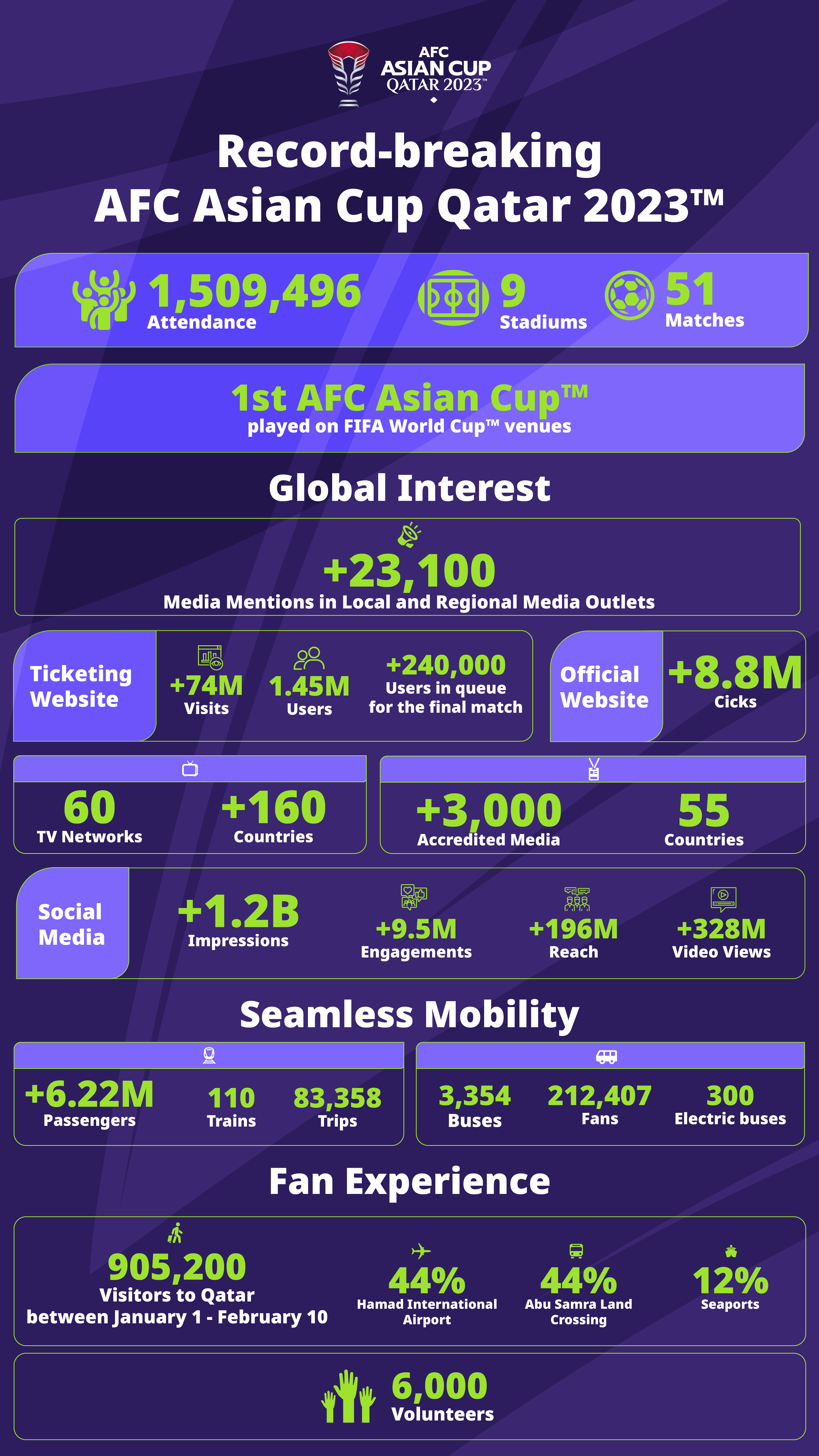 AFC ASIAN CUP QATAR 2023™

Record-breaking AFC Asian Cup Qatar 2023™

1,509,496 Attendance

9 Stadiums

51 Matches

1st AFC Asian Cup™ played on FIFA World Cup™ venues

Global Interest

+23,100 Media Mentions in Local and Regional Media Outlets

Ticketing Website

+74M Visits

1.45M Users

+240,000 Users in queue for the final match

Official Website

+8.8M Cicks

60 TV Networks

+160 Countries

+3,000 Accredited Media

55 Countries

Social Media

+1.2B Impressions

+9.5M Engagements

+196M Reach

+328M Video Views

Seamless Mobility

+6.22M Passengers

110 Trains

83,358 Trips

3,354 Buses

212,407 Fans

300 Electric buses

Fan Experience

905,200 Visitors to Qatar between January 1 - February 10

44% Hamad International Airport

44% Abu Samra Land Crossing

12% Seaports

6,000 Volunteers